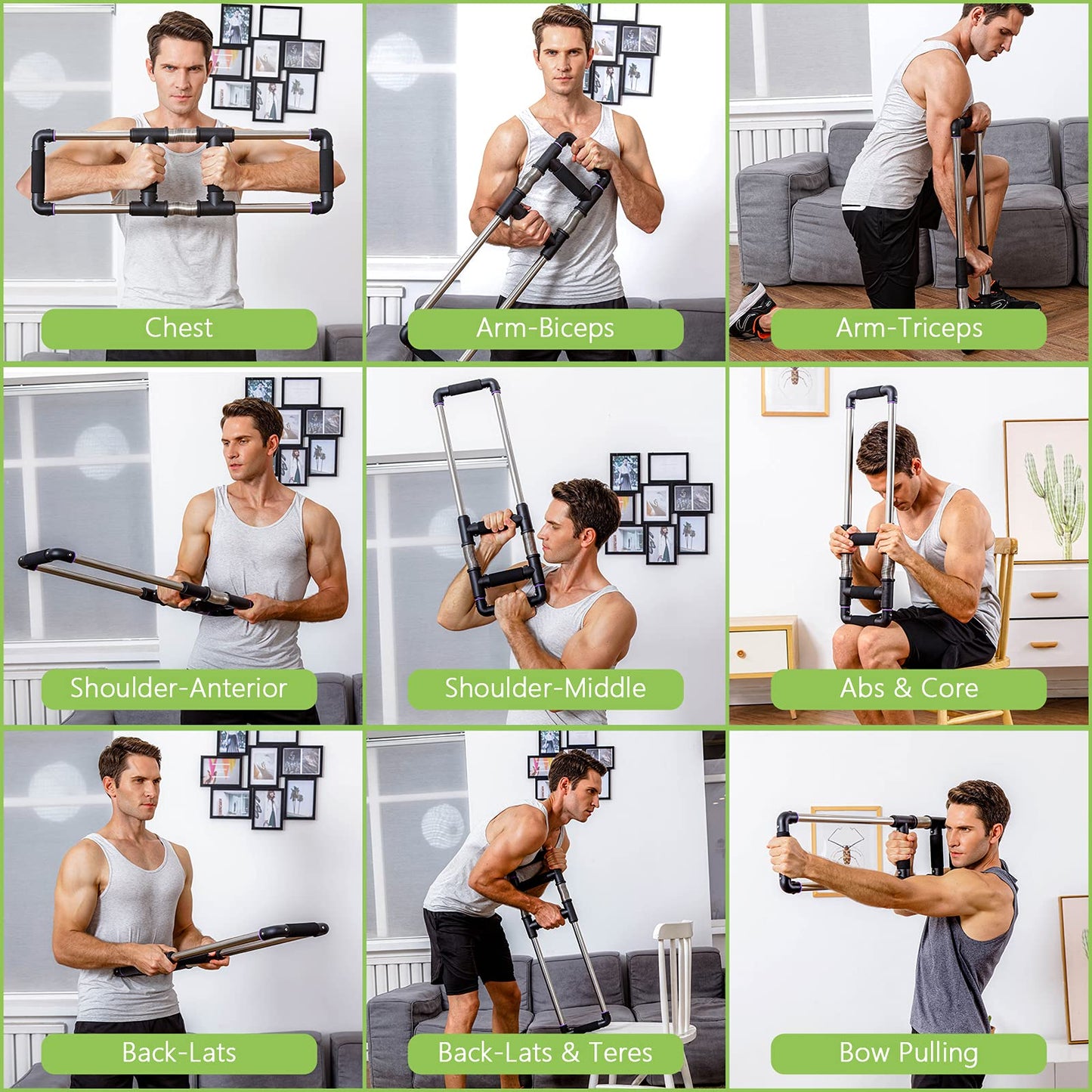 Chest

Arm-Biceps

Arm-Triceps

Shoulder-Anterior

Shoulder-Middle

Abs & Core

Back-Lats

Back-Lats & Teres

Bow Pulling