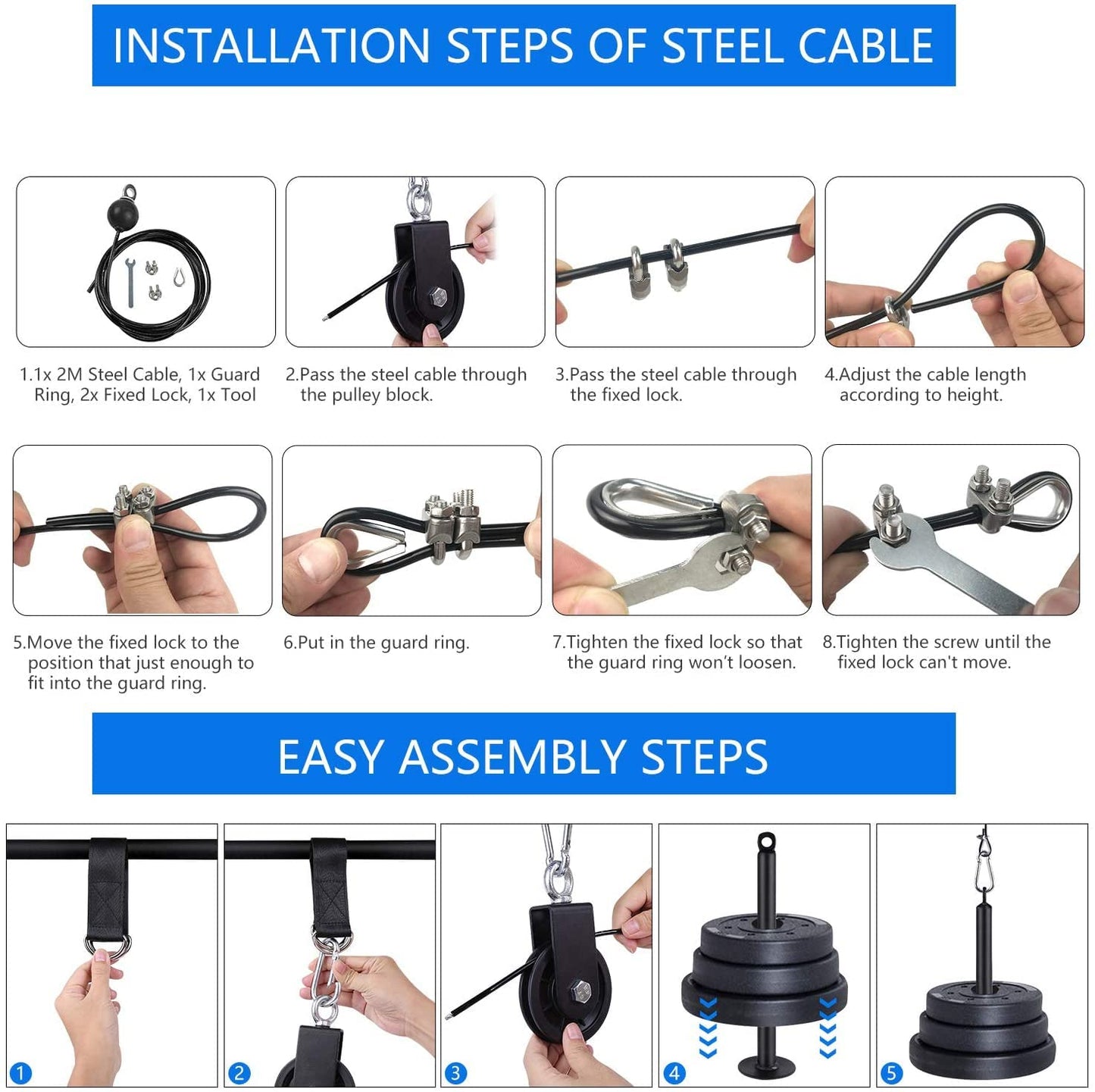 INSTALLATION STEPS OF STEEL CABLE

1.1x 2M Steel Cable, 1x Guard Ring, 2x Fixed Lock, 1x Tool

2.Pass the steel cable through the pulley block.

3.Pass the steel cable through the fixed lock.

4.Adjust the cable length according to height.

5.Move the fixed lock to the position that just enough to fit into the guard ring.

6.Put in the guard ring.

7.Tighten the fixed lock so that the guard ring won't loosen.

8.Tighten the screw until the fixed lock can't move.

EASY ASSEMBLY STEPS

1

2

3

4

5