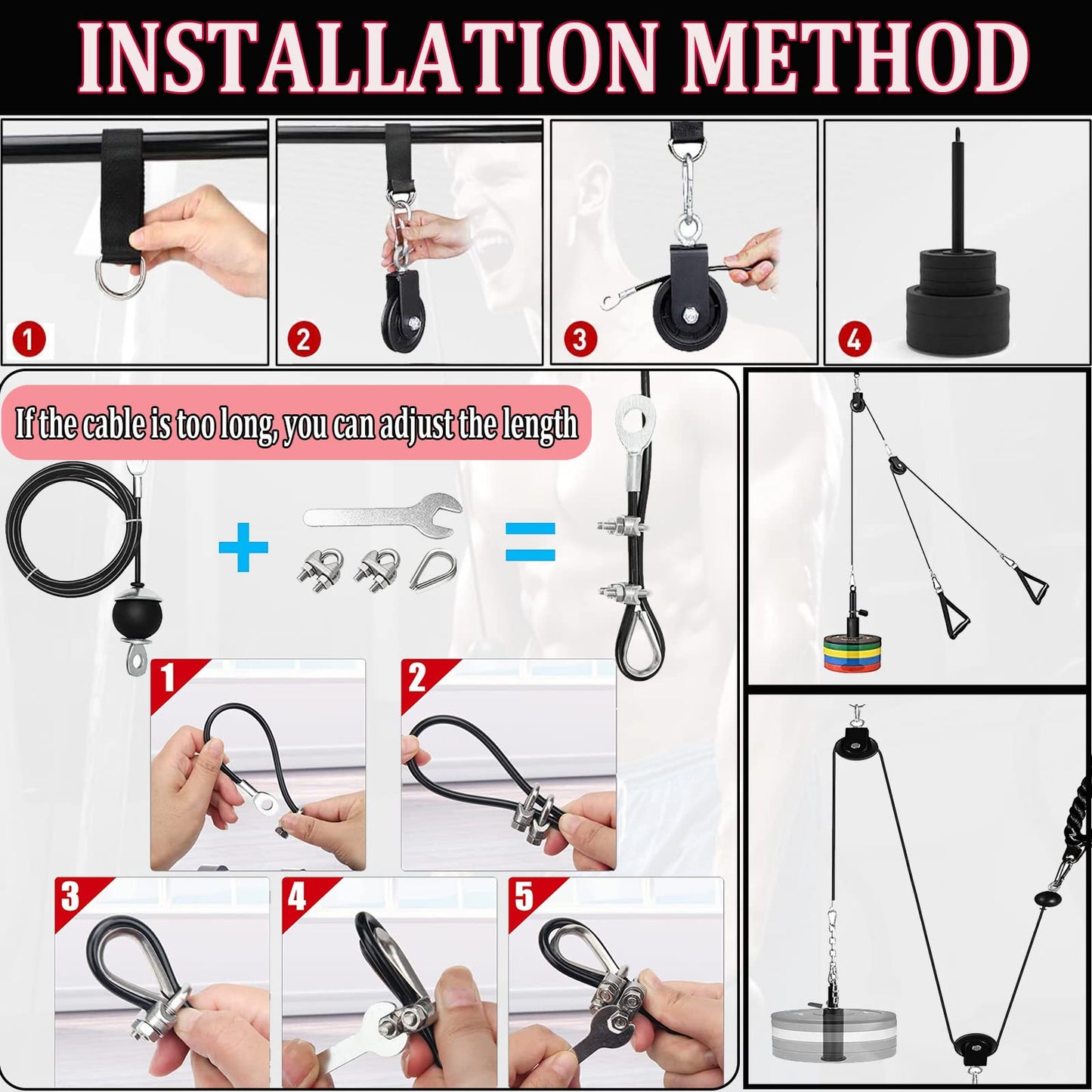 INSTALLATION METHOD

1

2

3

4

If the cable is too long, you can adjust the length

+

=

1

2

3

4

5