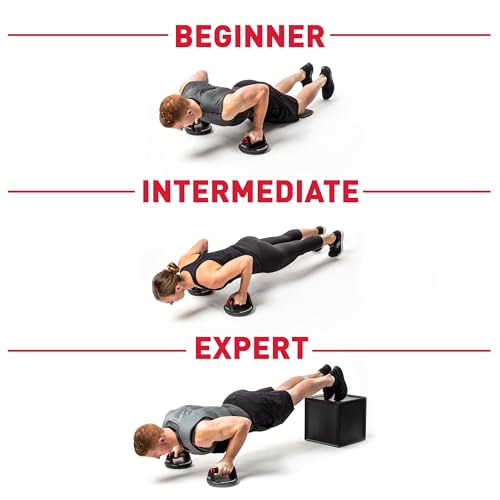 BEGINNER

INTERMEDIATE

EXPERT