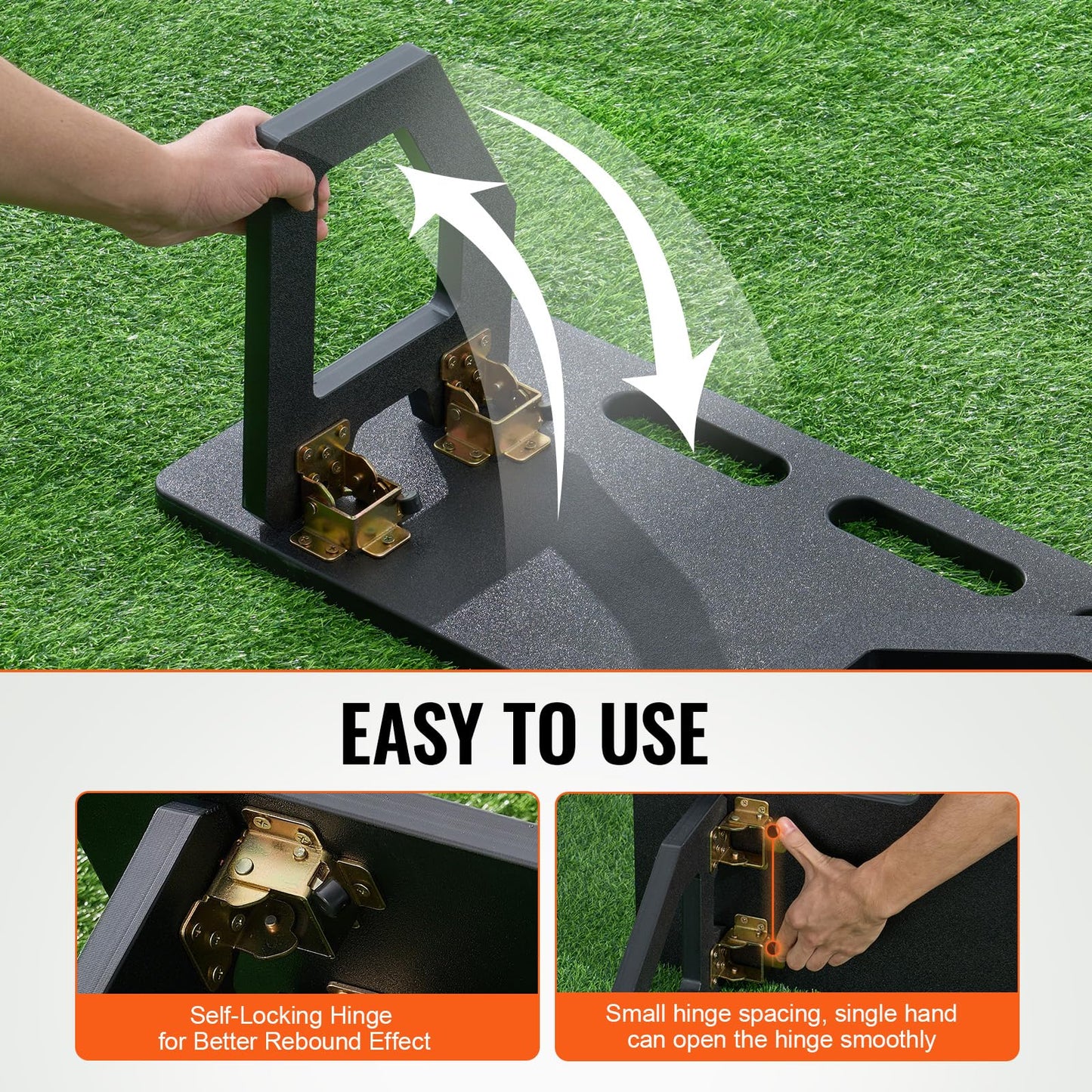 EASY TO USE

Self-Locking Hinge for Better Rebound Effect

Small hinge spacing, single hand can open the hinge smoothly